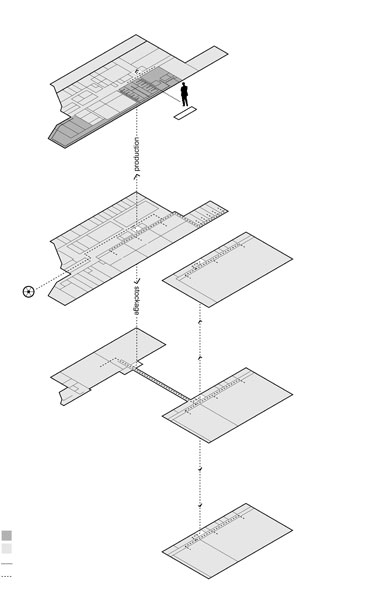 production

stockage